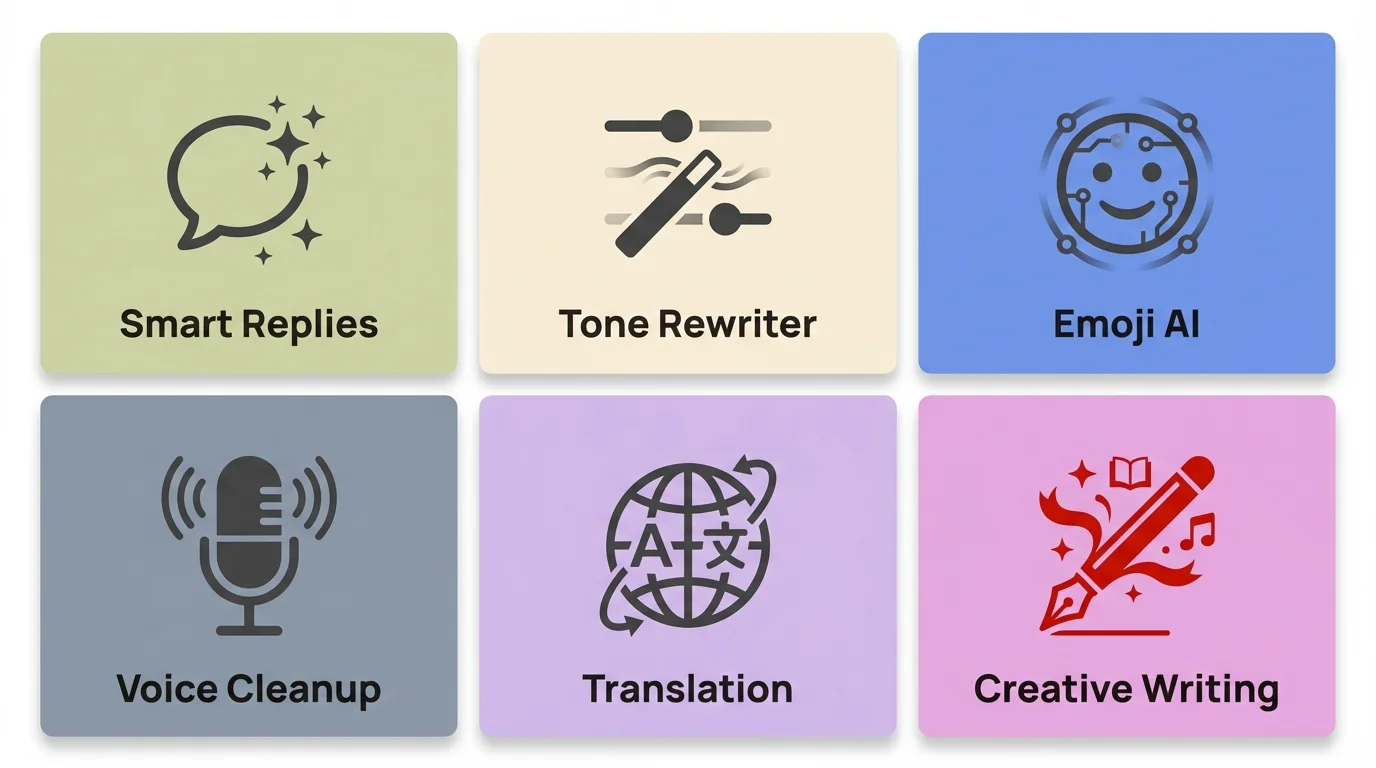 Smart Replies

Tone Rewriter

Emoji AI

Voice Cleanup

A 文

Translation

Creative Writing