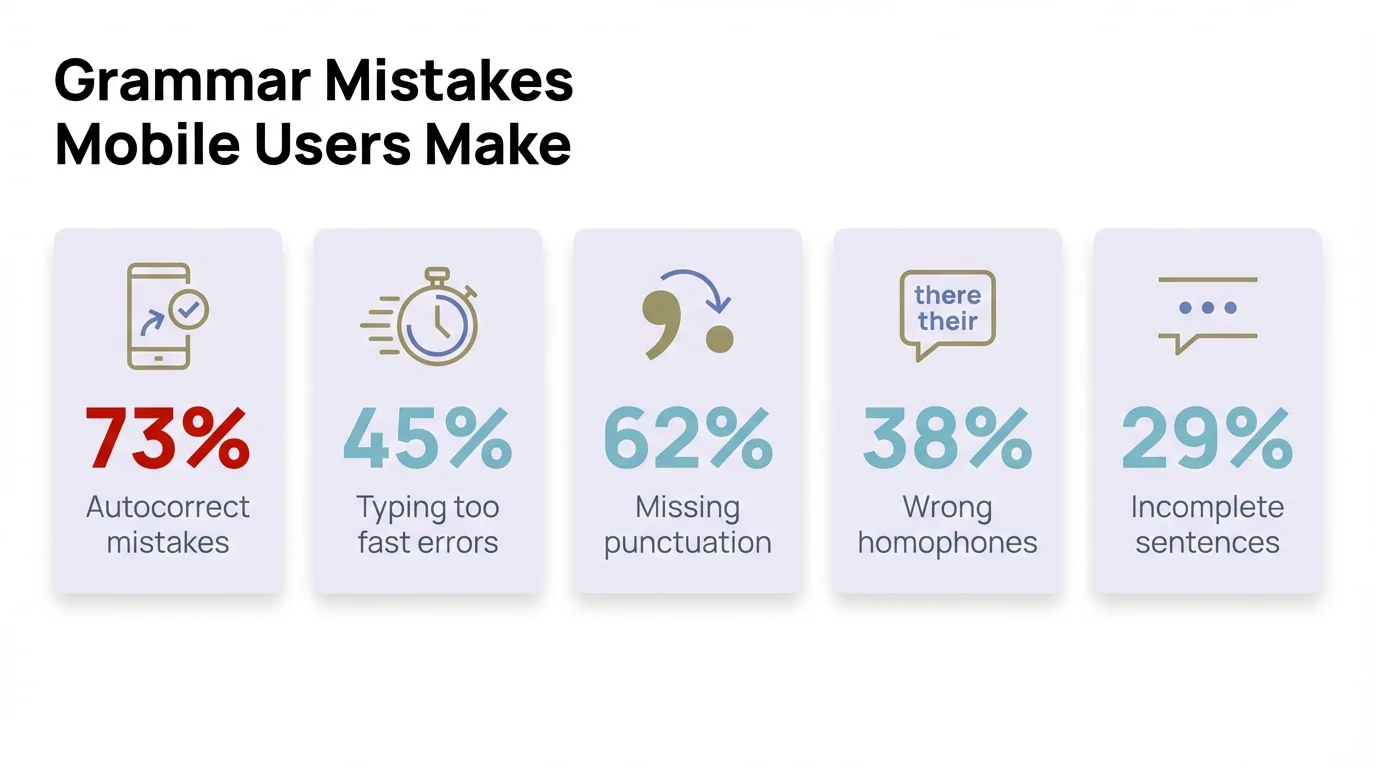 Grammar Mistakes Mobile Users Make

73%
Autocorrect mistakes

45%
Typing too fast errors

62%
Missing punctuation

there
their

38%
Wrong homophones

29%
Incomplete sentences