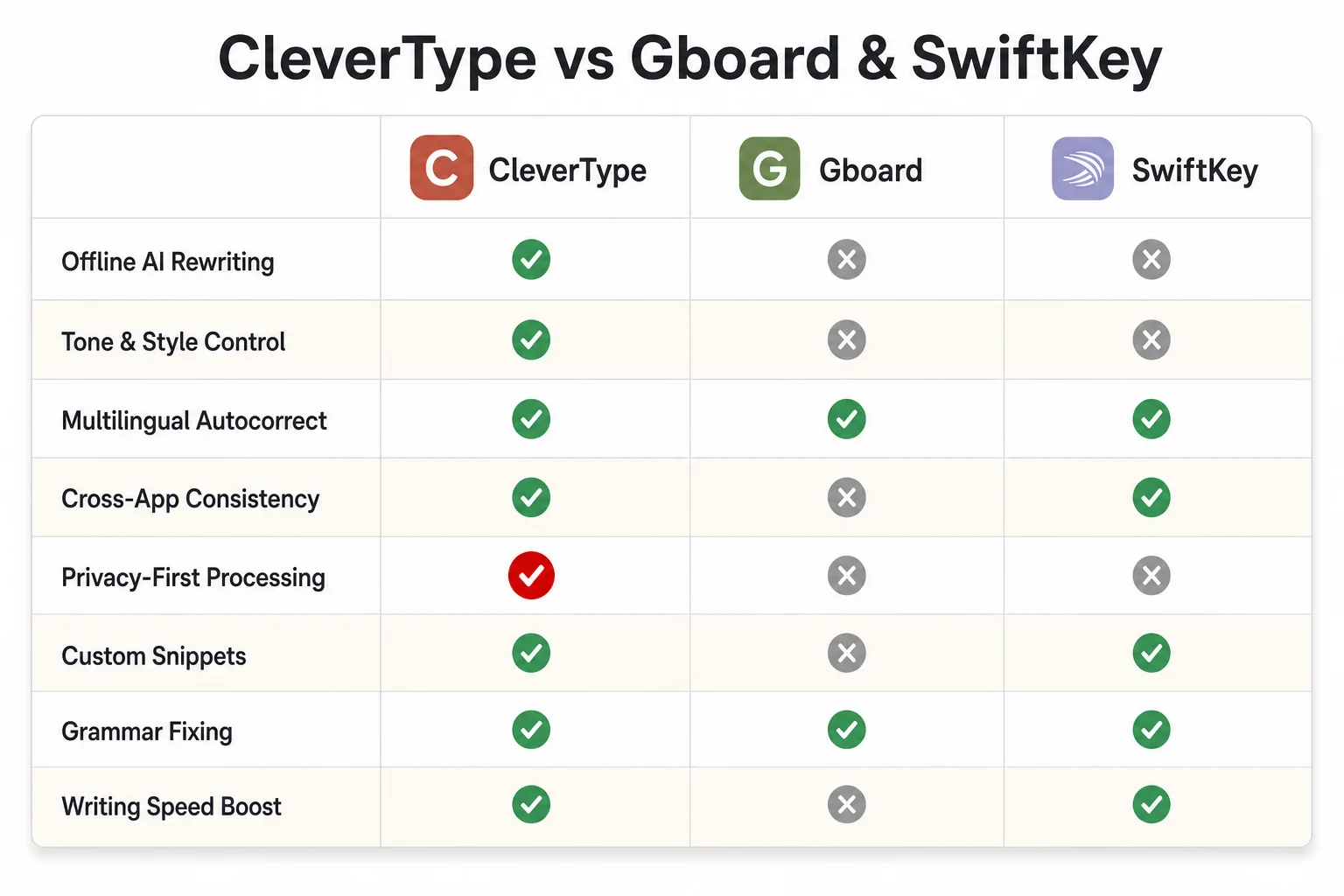 CleverType vs Gboard & SwiftKey

| | C CleverType | G Gboard | SwiftKey |
|---|---|---|---|
| Offline AI Rewriting | ✓ | ✗ | ✗ |
| Tone & Style Control | ✓ | ✗ | ✗ |
| Multilingual Autocorrect | ✓ | ✓ | ✓ |
| Cross-App Consistency | ✓ | ✗ | ✓ |
| Privacy-First Processing | ✓ | ✗ | ✗ |
| Custom Snippets | ✓ | ✗ | ✓ |
| Grammar Fixing | ✓ | ✓ | ✓ |
| Writing Speed Boost | ✓ | ✗ | ✓ |